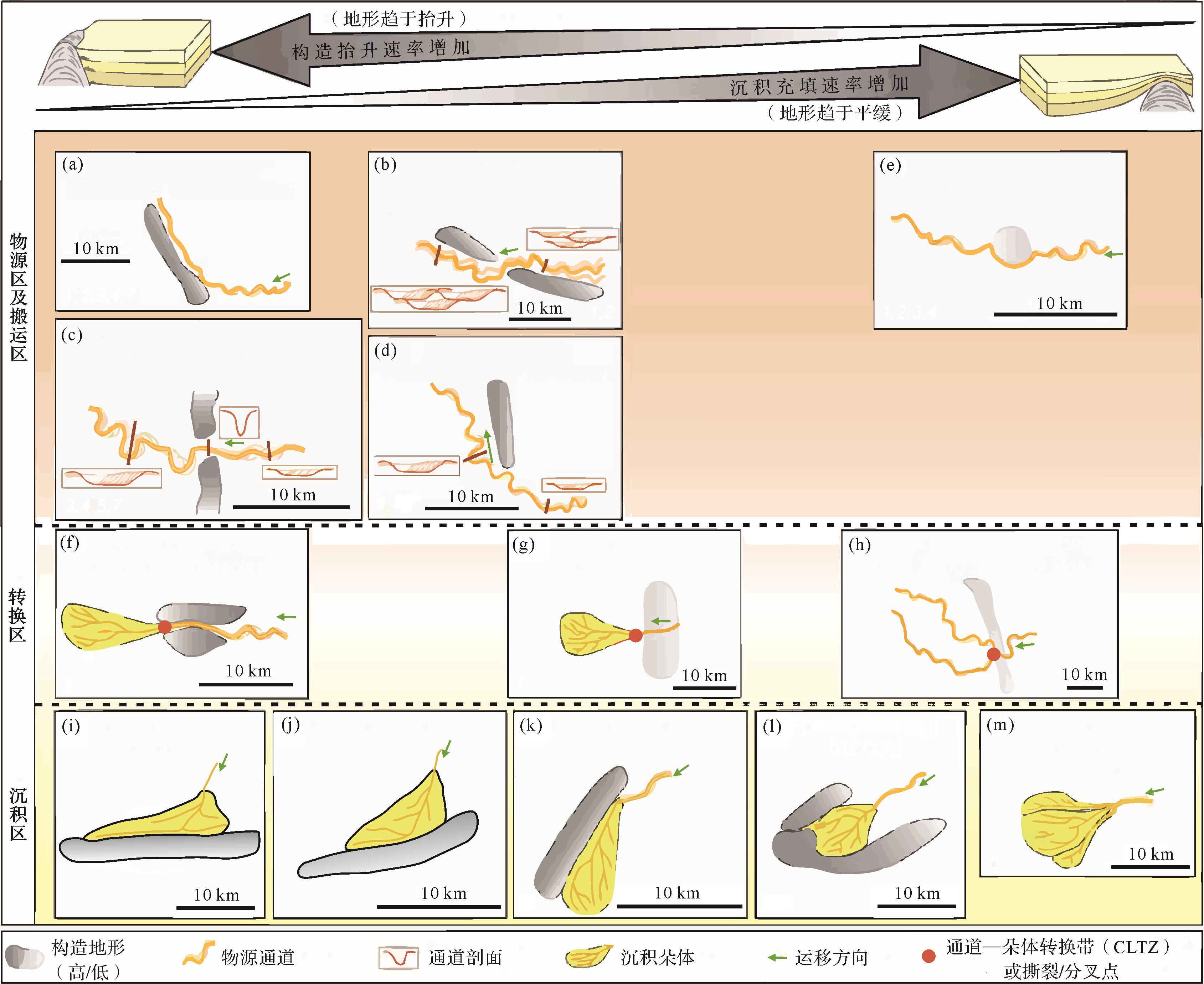 （地形趋于抬升）
构造抬升速率增加
沉积充填速率增加
（地形趋于平缓）

物源区及搬运区

(a)
10 km

(b)
10 km

(e)
10 km

(c)
10 km

(d)
10 km

转换区

(f)
10 km

(g)
10 km

(h)
10 km

沉积区

(i)
10 km

(j)
10 km

(k)
10 km

(l)
10 km

(m)
10 km

构造地形（高/低）
物源通道
通道剖面
沉积朵体
运移方向
通道—朵体转换带（CLTZ）或撕裂/分叉点