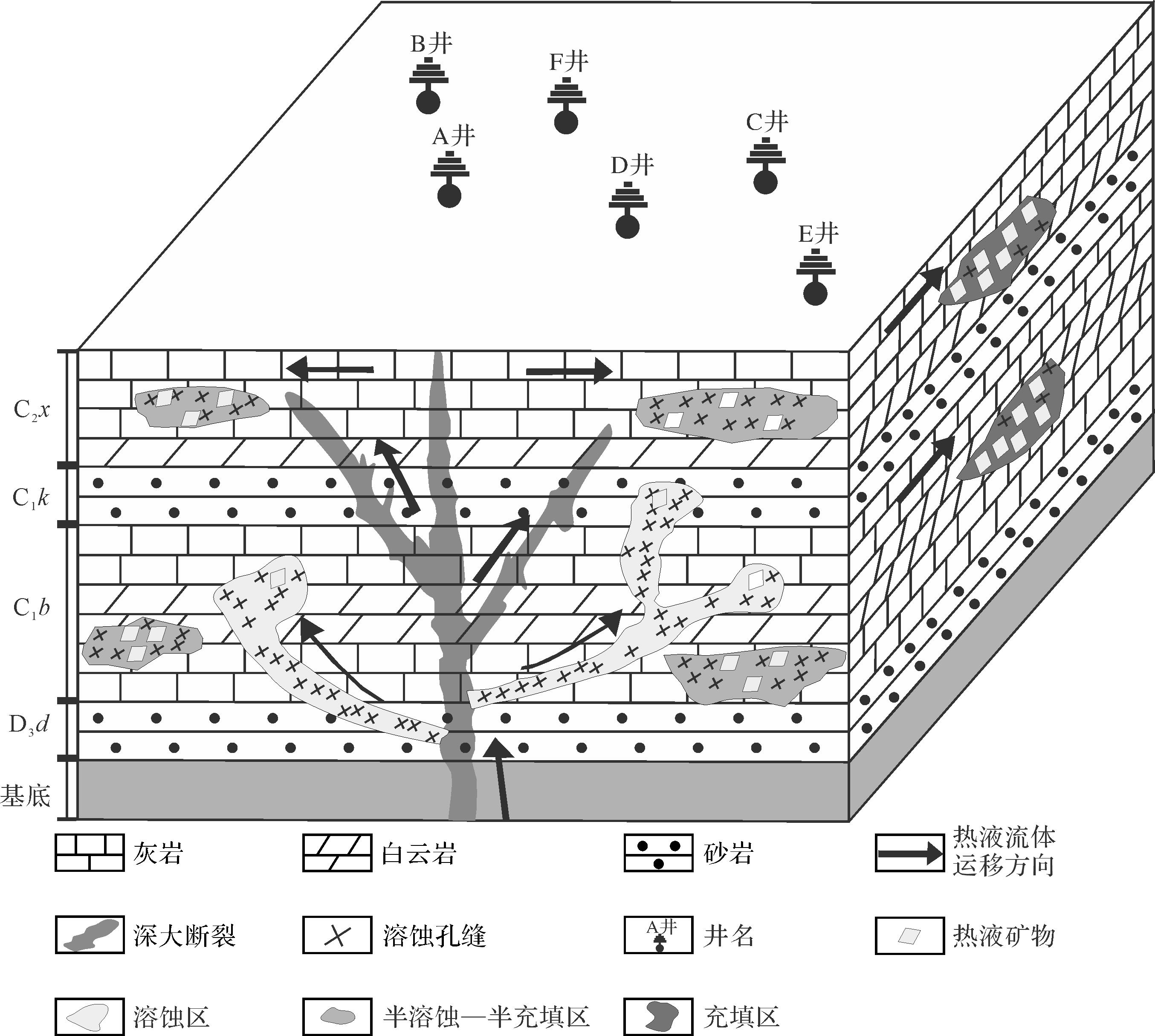 B井

F井

A井

C井

D井

E井

$C_2x$

$C_1k$

$C_1b$

$D_3d$

基底

灰岩

白云岩

砂岩

热液流体运移方向

深大断裂

溶蚀孔缝

A井

井名

热液矿物

溶蚀区

半溶蚀—半充填区

充填区