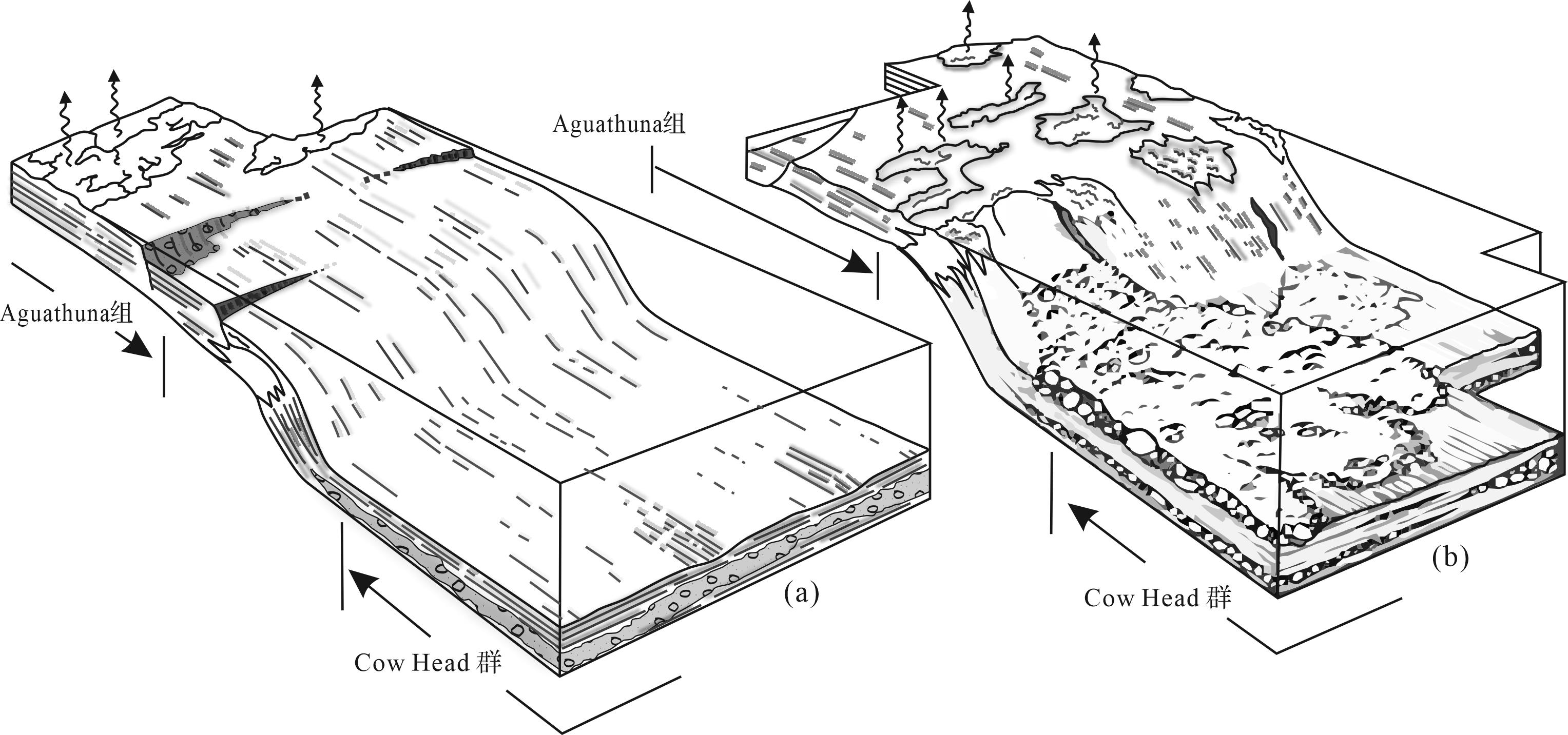 Aguathuna组

Cow Head 群

(a)

Aguathuna组

Cow Head 群

(b)