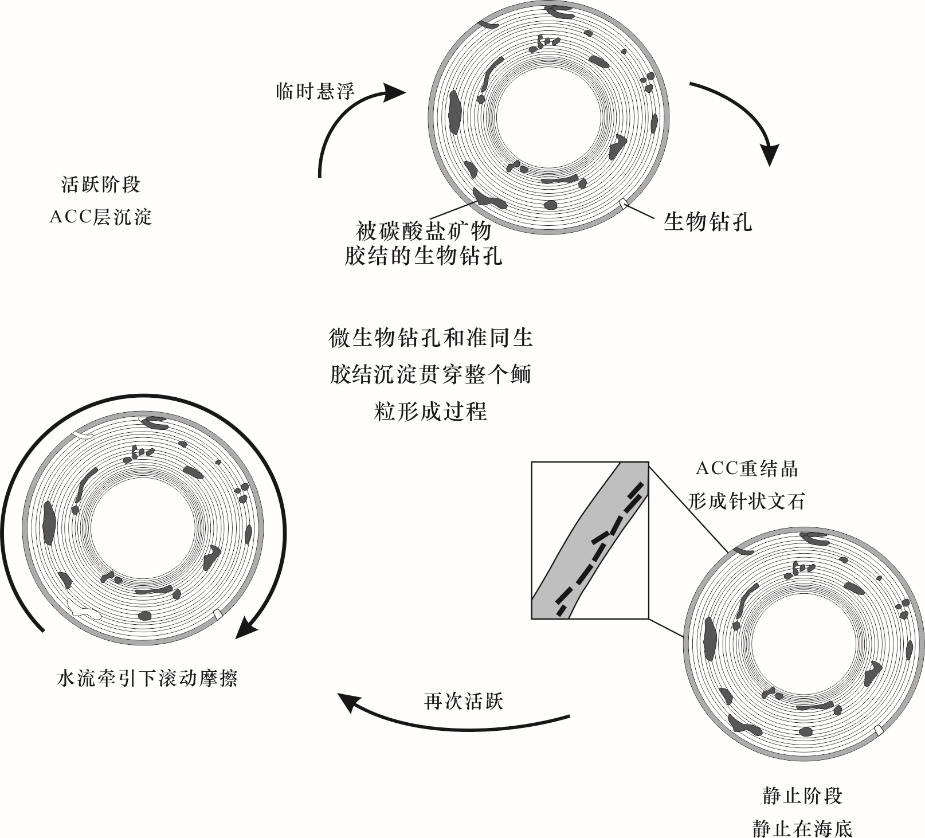 临时悬浮

活跃阶段
ACC层沉淀

被碳酸盐矿物
胶结的生物钻孔

生物钻孔

微生物钻孔和准同生
胶结沉淀贯穿整个鲕
粒形成过程

ACC重结晶
形成针状文石

水流牵引下滚动摩擦

再次活跃

静止阶段
静止在海底